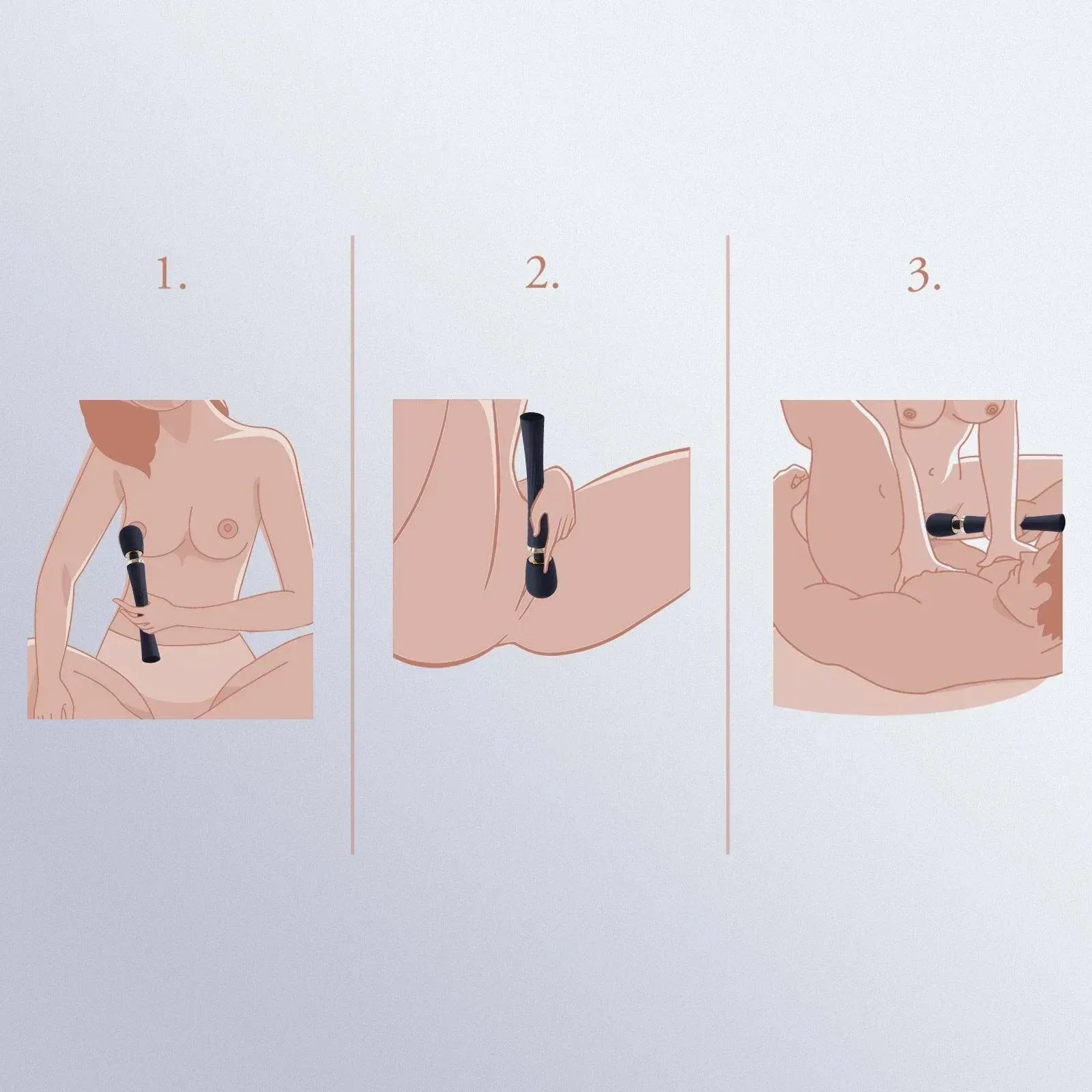 1.

2.

3.