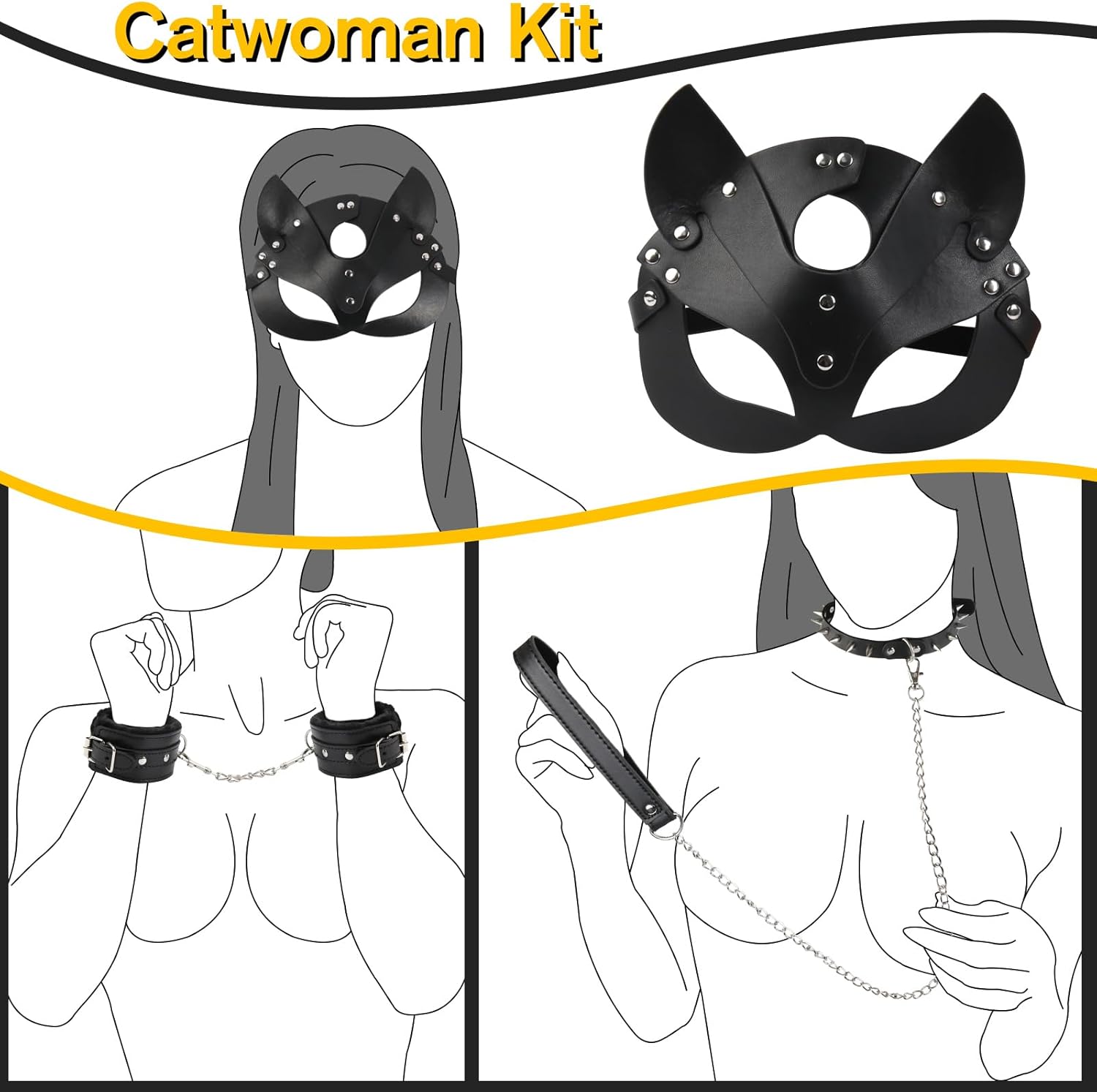 Catwoman Kit