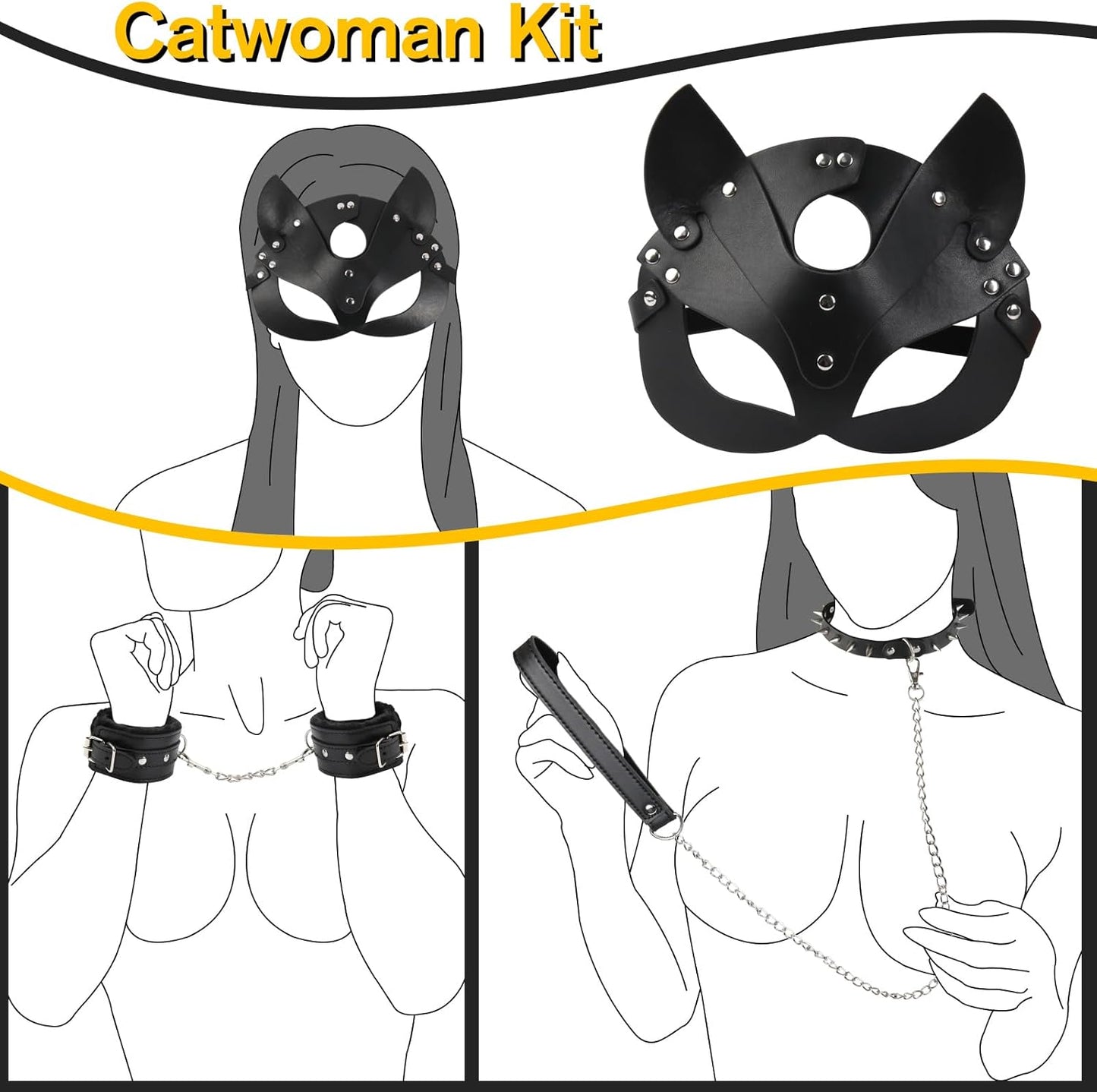 Catwoman Kit