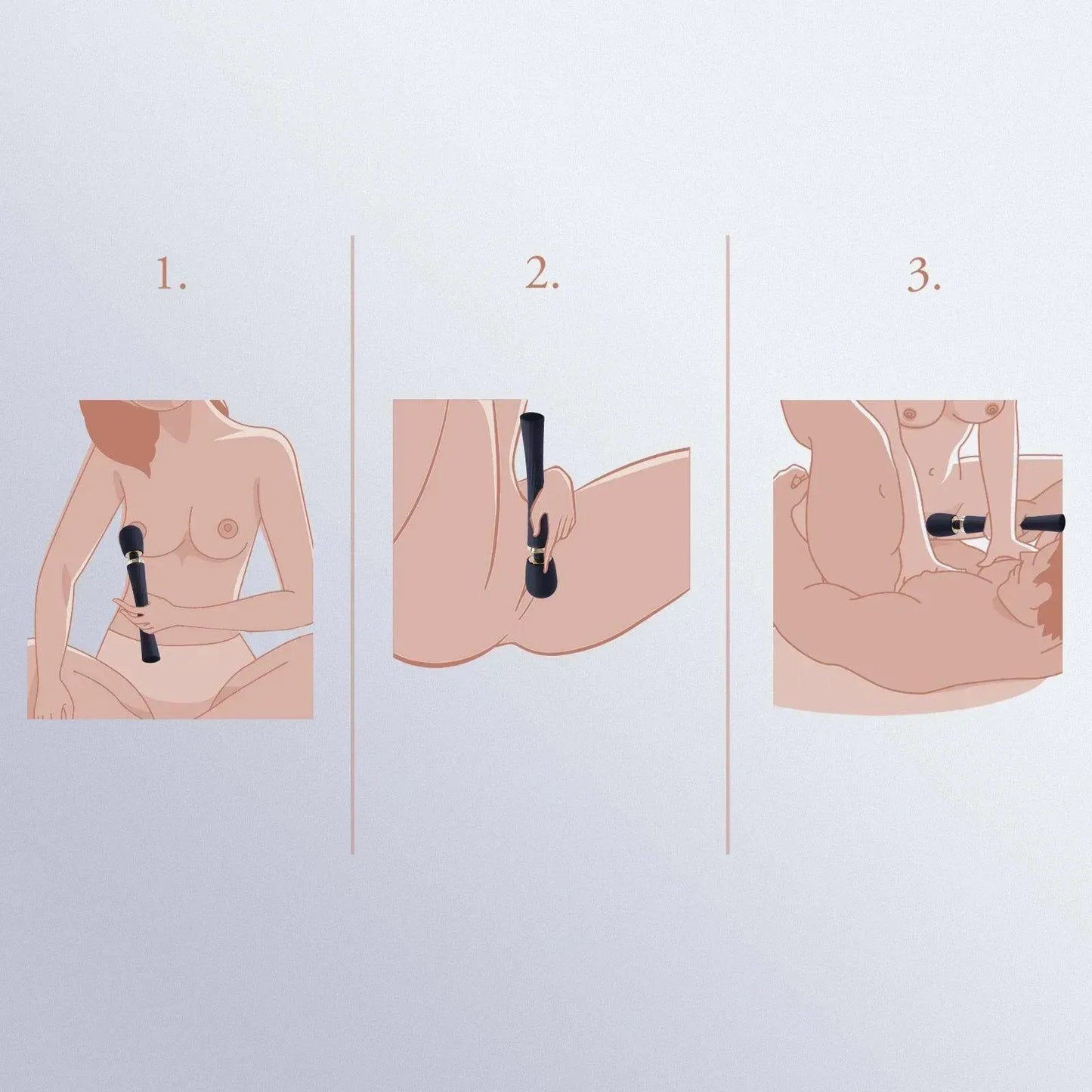 1.

2.

3.